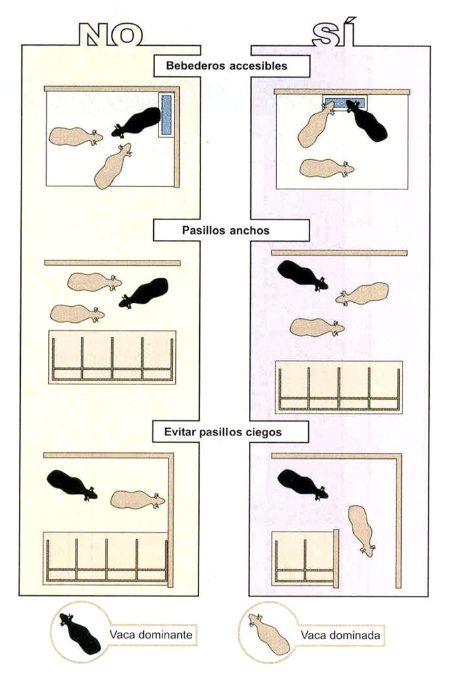 NO SÍ

Bebederos accesibles

Pasillos anchos

Evitar pasillos ciegos

Vaca dominante

Vaca dominada