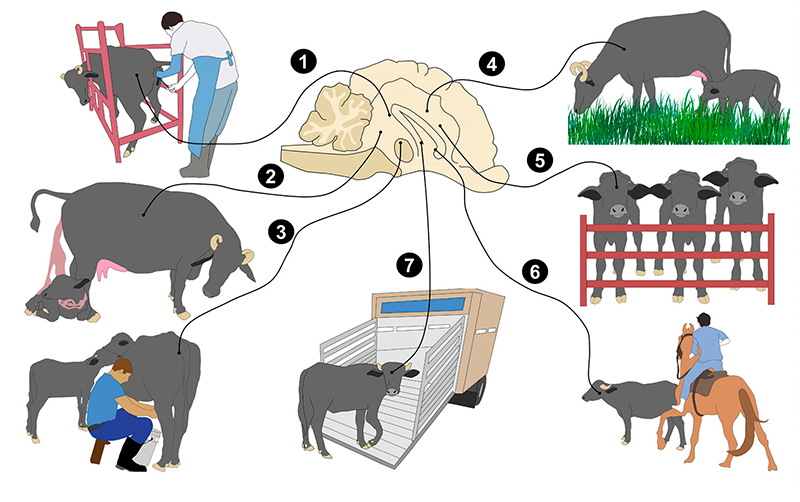 1
2
3
4
5
6
7